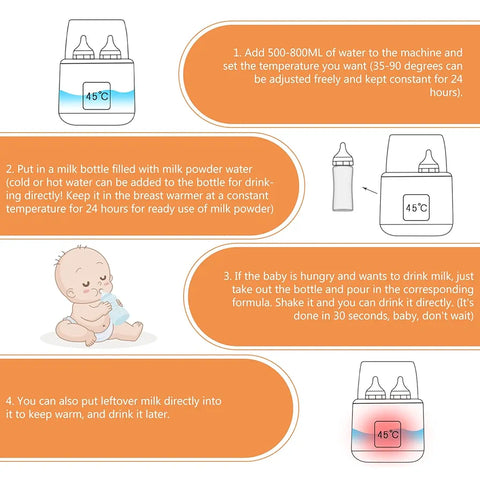 45°C

1. Add 500-800ML of water to the machine and set the temperature you want (35-90 degrees can be adjusted freely and kept constant for 24 hours).

2. Put in a milk bottle filled with milk powder water (cold or hot water can be added to the bottle for drinking directly! Keep it in the breast warmer at a constant temperature for 24 hours for ready use of milk powder)

45°C

3. If the baby is hungry and wants to drink milk, just take out the bottle and pour in the corresponding formula. Shake it and you can drink it directly. (It's done in 30 seconds, baby, don't wait)

4. You can also put leftover milk directly into it to keep warm, and drink it later.

45°C